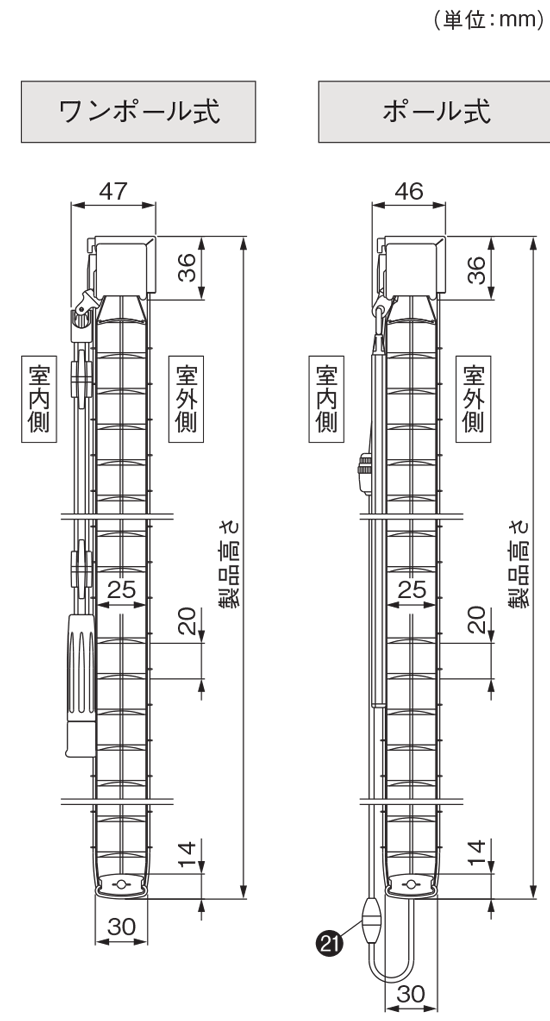 （単位:mm）

ワンポール式

47

36

室内側

室外側

製品高さ

25

20

14

30

ポール式

46

36

室内側

室外側

製品高さ

25

20

14

21

30