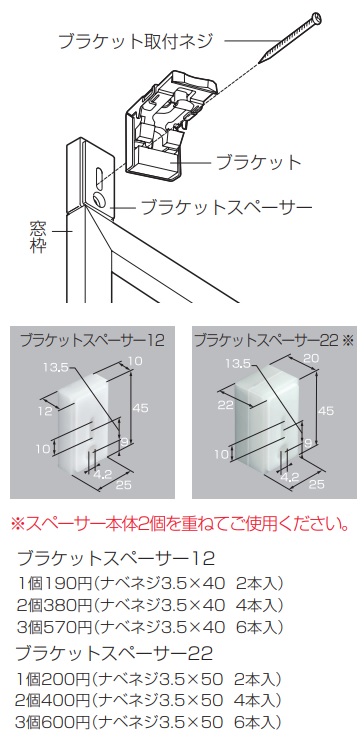 ブラケット取付ネジ

ブラケット

ブラケットスペーサー

窓枠

ブラケットスペーサー12

13.5
10
12
45
10
9
4.2
25

ブラケットスペーサー22 ※

13.5
20
22
45
10
9
4.2
25

※スペーサー本体2個を重ねてご使用ください。

ブラケットスペーサー12
1個190円(ナベネジ3.5×40 2本入)
2個380円(ナベネジ3.5×40 4本入)
3個570円(ナベネジ3.5×40 6本入)

ブラケットスペーサー22
1個200円(ナベネジ3.5×50 2本入)
2個400円(ナベネジ3.5×50 4本入)
3個600円(ナベネジ3.5×50 6本入)