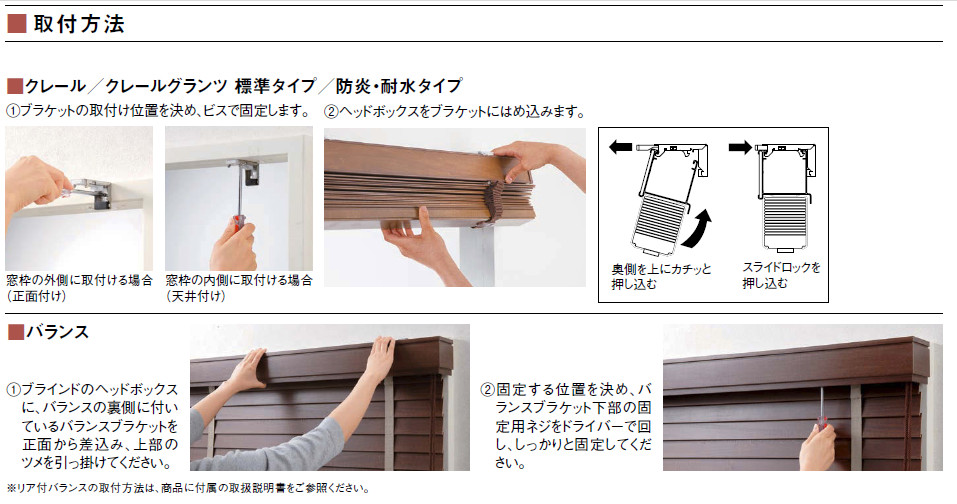 ■取付方法

■クレール／クレールグランツ 標準タイプ／防炎・耐水タイプ

①ブラケットの取付け位置を決め、ビスで固定します。

窓枠の外側に取付ける場合（正面付け）

窓枠の内側に取付ける場合（天井付け）

②ヘッドボックスをブラケットにはめ込みます。

奥側を上にカチッと押し込む

スライドロックを押し込む

■バランス

①ブラインドのヘッドボックスに、バランスの裏側に付いているバランスブラケットを正面から差込み、上部のツメを引っ掛けてください。

②固定する位置を決め、バランスブラケット下部の固定用ネジをドライバーで回し、しっかりと固定してください。

※リア付バランスの取付方法は、商品に付属の取扱説明書をご参照ください。