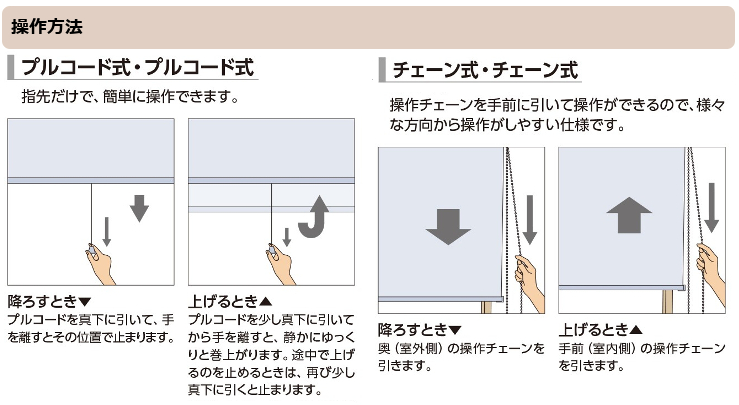 操作方法

プルコード式・プルコード式

指先だけで、簡単に操作できます。

降ろすとき▼
プルコードを真下に引いて、手を離すとその位置で止まります。

上げるとき▲
プルコードを少し真下に引いてから手を離すと、静かにゆっくりと巻上がります。途中で上げるのを止めるときは、再び少し真下に引くと止まります。

チェーン式・チェーン式

操作チェーンを手前に引いて操作ができるので、様々な方向から操作がしやすい仕様です。

降ろすとき▼
奥（室外側）の操作チェーンを引きます。

上げるとき▲
手前（室内側）の操作チェーンを引きます。