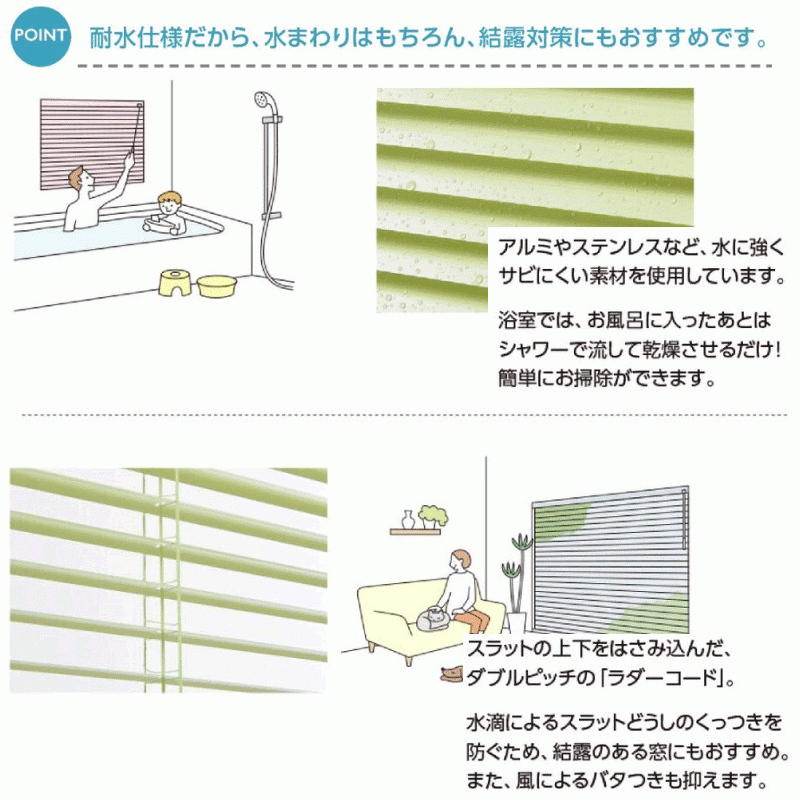 POINT 耐水仕様だから、水まわりはもちろん、結露対策にもおすすめです。

アルミやステンレスなど、水に強くサビにくい素材を使用しています。

浴室では、お風呂に入ったあとはシャワーで流して乾燥させるだけ！簡単にお掃除ができます。

スラットの上下をはさみ込んだ、ダブルピッチの「ラダーコード」。

水滴によるスラットどうしのくっつきを防ぐため、結露のある窓にもおすすめ。また、風によるバタつきも抑えます。