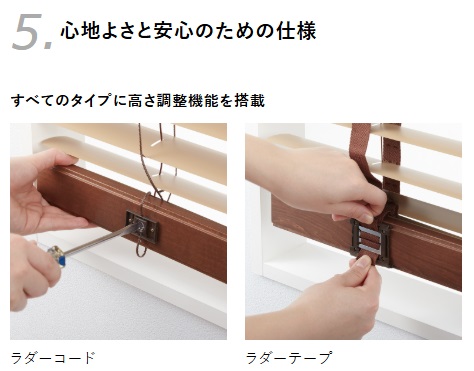 5. 心地よさと安心のための仕様

すべてのタイプに高さ調整機能を搭載

ラダーコード

ラダーテープ