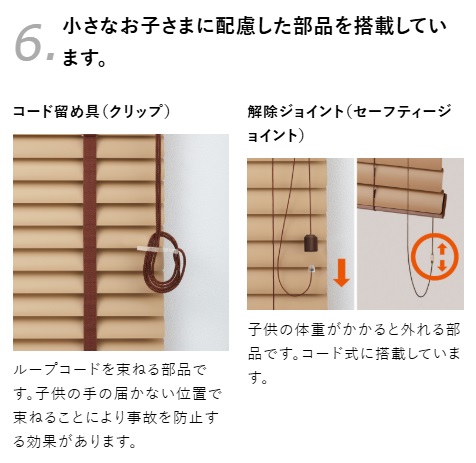 6. 小さなお子さまに配慮した部品を搭載しています。

コード留め具（クリップ）

ループコードを束ねる部品です。子供の手の届かない位置で束ねることにより事故を防止する効果があります。

解除ジョイント（セーフティージョイント）

子供の体重がかかると外れる部品です。コード式に搭載しています。