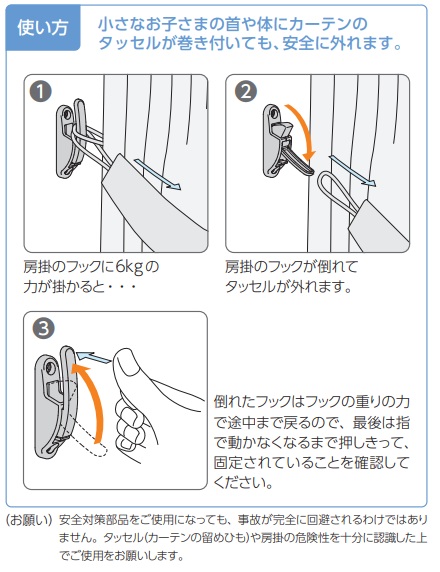 使い方　小さなお子さまの首や体にカーテンのタッセルが巻き付いても、安全に外れます。

1
房掛のフックに6kgの力が掛かると・・・

2
房掛のフックが倒れてタッセルが外れます。

3
倒れたフックはフックの重りの力で途中まで戻るので、最後は指で動かなくなるまで押しきって、固定されていることを確認してください。

(お願い) 安全対策部品をご使用になっても、事故が完全に回避されるわけではありません。タッセル(カーテンの留めひも)や房掛の危険性を十分に認識した上でご使用をお願いします。