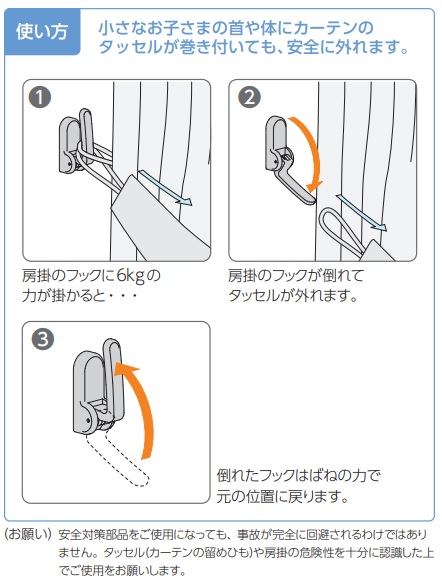 使い方

小さなお子さまの首や体にカーテンのタッセルが巻き付いても、安全に外れます。

1

房掛のフックに6kgの力が掛かると・・・

2

房掛のフックが倒れてタッセルが外れます。

3

倒れたフックはばねの力で元の位置に戻ります。

(お願い) 安全対策部品をご使用になっても、事故が完全に回避されるわけではありません。タッセル(カーテンの留めひも)や房掛の危険性を十分に認識した上でご使用をお願いします。