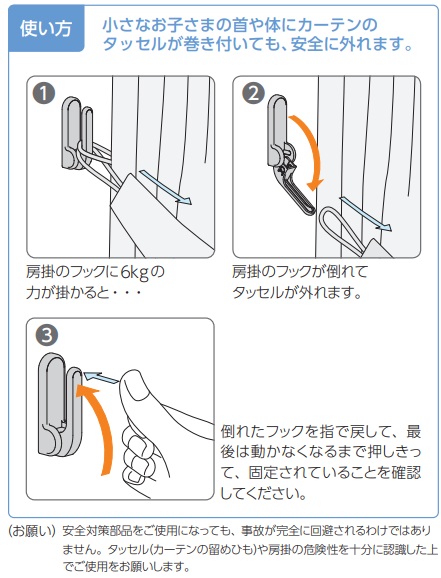 使い方

小さなお子さまの首や体にカーテンのタッセルが巻き付いても、安全に外れます。

1

房掛のフックに6kgの力が掛かると・・・

2

房掛のフックが倒れてタッセルが外れます。

3

倒れたフックを指で戻して、最後は動かなくなるまで押しきって、固定されていることを確認してください。

(お願い) 安全対策部品をご使用になっても、事故が完全に回避されるわけではありません。タッセル(カーテンの留めひも)や房掛の危険性を十分に認識した上でご使用をお願いします。