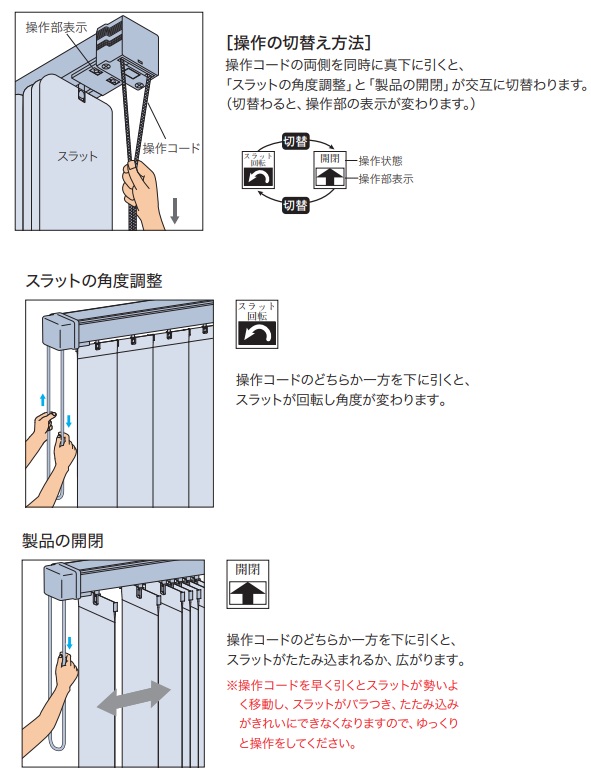 操作部表示

スラット

操作コード

[操作の切替え方法]
操作コードの両側を同時に真下に引くと、「スラットの角度調整」と「製品の開閉」が交互に切替わります。（切替わると、操作部の表示が変わります。）

切替

スラット回転

開閉

操作状態

操作部表示

切替

スラットの角度調整

スラット回転

操作コードのどちらか一方を下に引くと、スラットが回転し角度が変わります。

製品の開閉

開閉

操作コードのどちらか一方を下に引くと、スラットがたたみ込まれるか、広がります。

※操作コードを早く引くとスラットが勢いよく移動し、スラットがバラつき、たたみ込みがきれいにできなくなりますので、ゆっくりと操作をしてください。