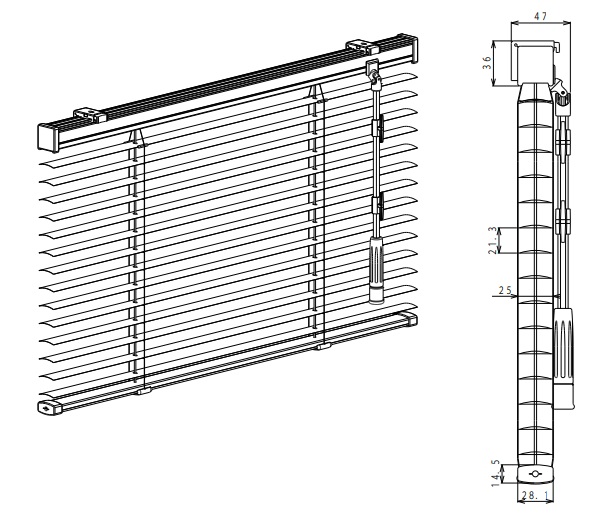 47
36
21.3
25
14.5
28.1