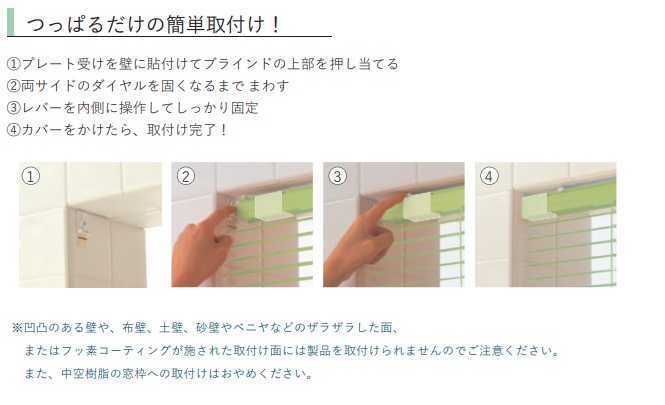 つっぱるだけの簡単取付け！

①プレート受けを壁に貼付けてブラインドの上部を押し当てる
②両サイドのダイヤルを固くなるまで まわす
③レバーを内側に操作してしっかり固定
④カバーをかけたら、取付け完了！

①

②

③

④

※凹凸のある壁や、布壁、土壁、砂壁やベニヤなどのザラザラした面、
またはフッ素コーティングが施された取付け面には製品を取付けられませんのでご注意ください。
また、中空樹脂の窓枠への取付けはおやめください。