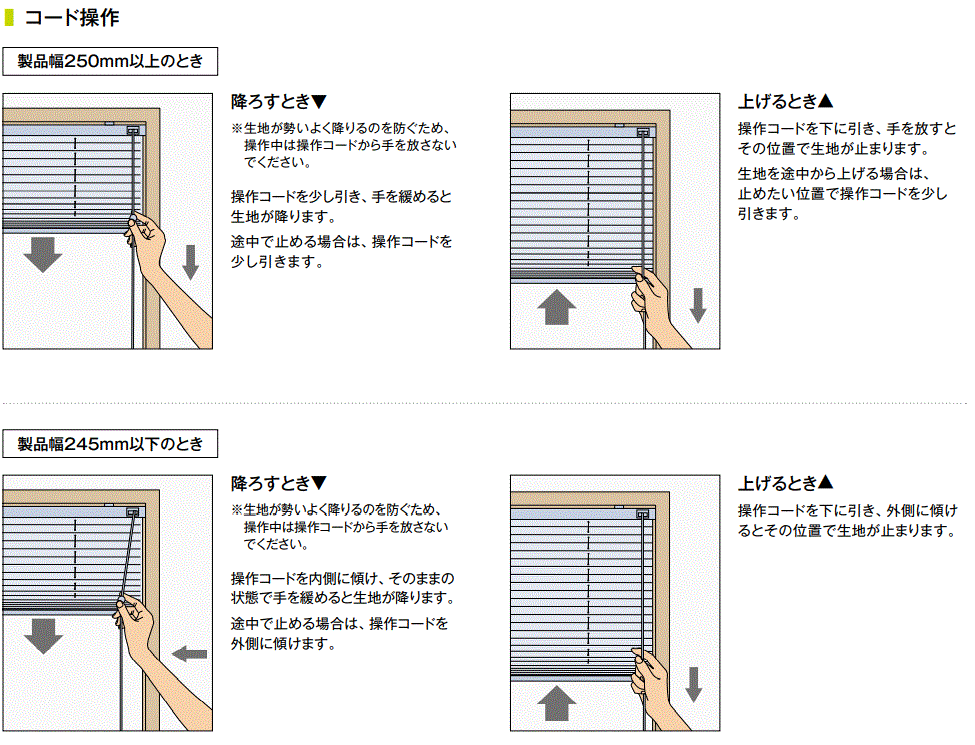 コード操作

製品幅250mm以上のとき

降ろすとき▼

※生地が勢いよく降りるのを防ぐため、操作中は操作コードから手を放さないでください。

操作コードを少し引き、手を緩めると生地が降ります。

途中で止める場合は、操作コードを少し引きます。

上げるとき▲

操作コードを下に引き、手を放すとその位置で生地が止まります。

生地を途中から上げる場合は、止めたい位置で操作コードを少し引きます。

製品幅245mm以下のとき

降ろすとき▼

※生地が勢いよく降りるのを防ぐため、操作中は操作コードから手を放さないでください。

操作コードを内側に傾け、そのままの状態で手を緩めると生地が降ります。

途中で止める場合は、操作コードを外側に傾けます。

上げるとき▲

操作コードを下に引き、外側に傾けるとその位置で生地が止まります。