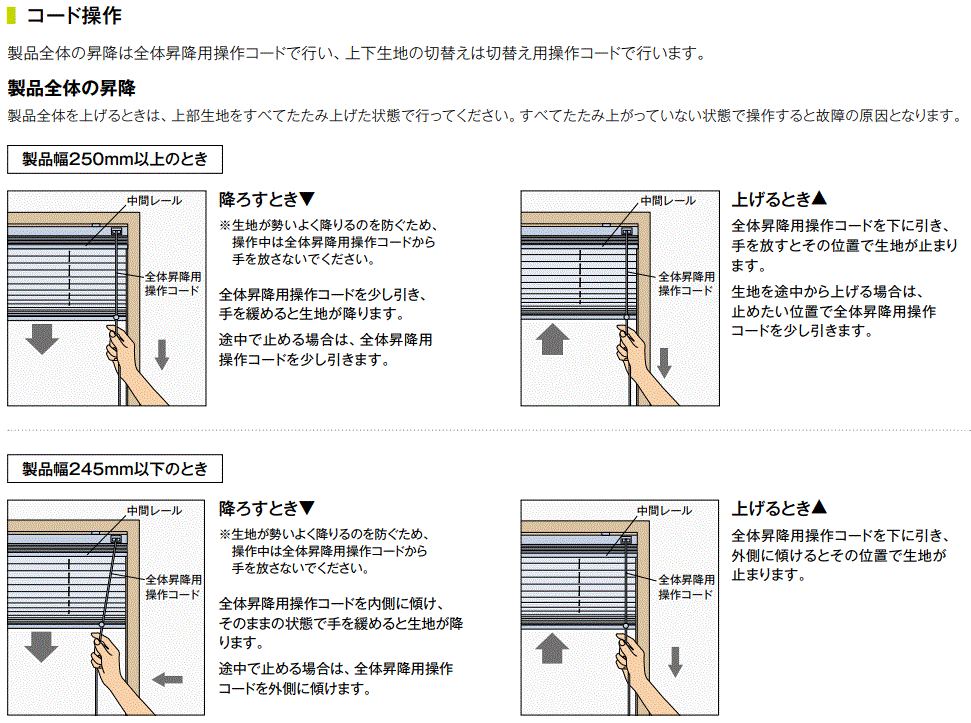 コード操作

製品全体の昇降は全体昇降用操作コードで行い、上下生地の切替えは切替え用操作コードで行います。

製品全体の昇降

製品全体を上げるときは、上部生地をすべてたたみ上げた状態で行ってください。すべてたたみ上がっていない状態で操作すると故障の原因となります。

製品幅250mm以上のとき

中間レール
全体昇降用操作コード

降ろすとき▼

※生地が勢いよく降りるのを防ぐため、操作中は全体昇降用操作コードから手を放さないでください。

全体昇降用操作コードを少し引き、手を緩めると生地が降ります。

途中で止める場合は、全体昇降用操作コードを少し引きます。

中間レール
全体昇降用操作コード

上げるとき▲

全体昇降用操作コードを下に引き、手を放すとその位置で生地が止まります。

生地を途中から上げる場合は、止めたい位置で全体昇降用操作コードを少し引きます。

製品幅245mm以下のとき

中間レール
全体昇降用操作コード

降ろすとき▼

※生地が勢いよく降りるのを防ぐため、操作中は全体昇降用操作コードから手を放さないでください。

全体昇降用操作コードを内側に傾け、そのままの状態で手を緩めると生地が降ります。

途中で止める場合は、全体昇降用操作コードを外側に傾けます。

中間レール
全体昇降用操作コード

上げるとき▲

全体昇降用操作コードを下に引き、外側に傾けるとその位置で生地が止まります。