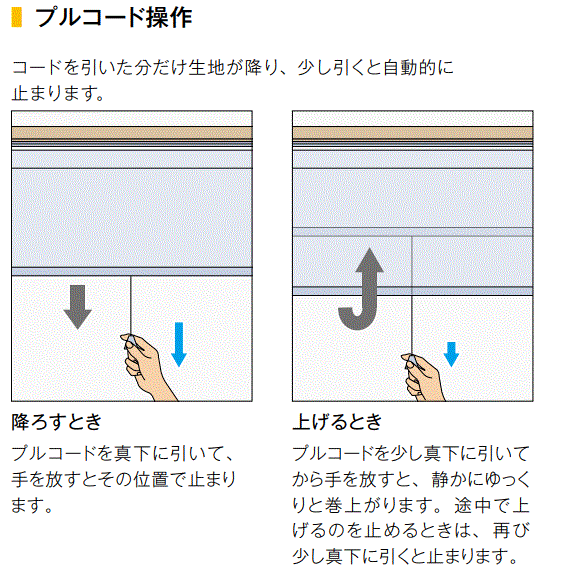 プルコード操作

コードを引いた分だけ生地が降り、少し引くと自動的に止まります。

降ろすとき

プルコードを真下に引いて、手を放すとその位置で止まります。

上げるとき

プルコードを少し真下に引いてから手を放すと、静かにゆっくりと巻上がります。途中で上げるのを止めるときは、再び少し真下に引くと止まります。