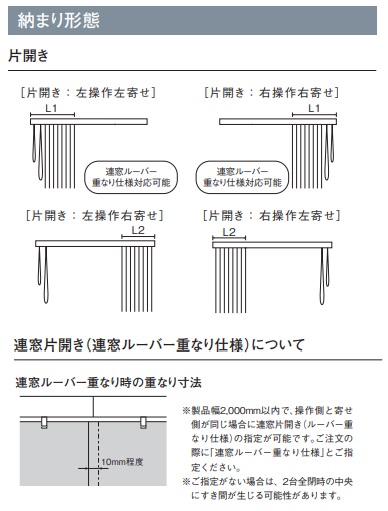 納まり形態

片開き

［片開き：左操作左寄せ］

L1

連窓ルーバー
重なり仕様対応可能

［片開き：右操作右寄せ］

L1

連窓ルーバー
重なり仕様対応可能

［片開き：左操作右寄せ］

L2

［片開き：右操作左寄せ］

L2

連窓片開き（連窓ルーバー重なり仕様）について

連窓ルーバー重なり時の重なり寸法

10mm程度

※製品幅2,000mm以内で、操作側と寄せ側が同じ場合に連窓片開き（ルーバー重なり仕様）の指定が可能です。ご注文の際に「連窓ルーバー重なり仕様」とご指定ください。
※ご指定がない場合は、2台全閉時の中央にすき間が生じる可能性があります。